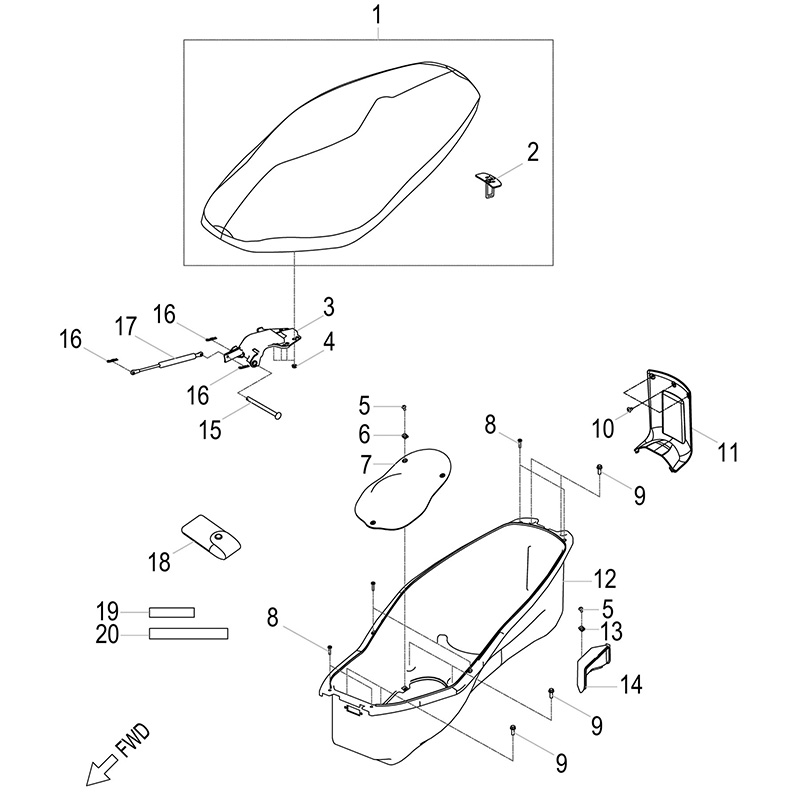 1
2
3
16
17
16
4
16
15
5
6
7
8
10
11
9
18
12
19
20
8
5
13
14
9
9
FWD