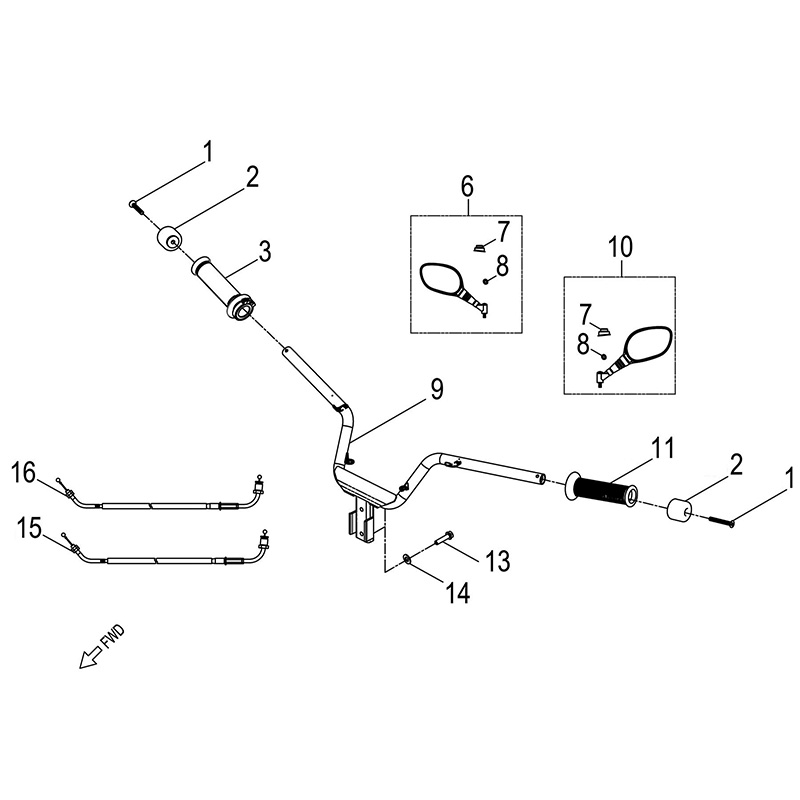 1
2
3
6
7
8
10
7
8
9
11
2
1
16
15
13
14
FWD