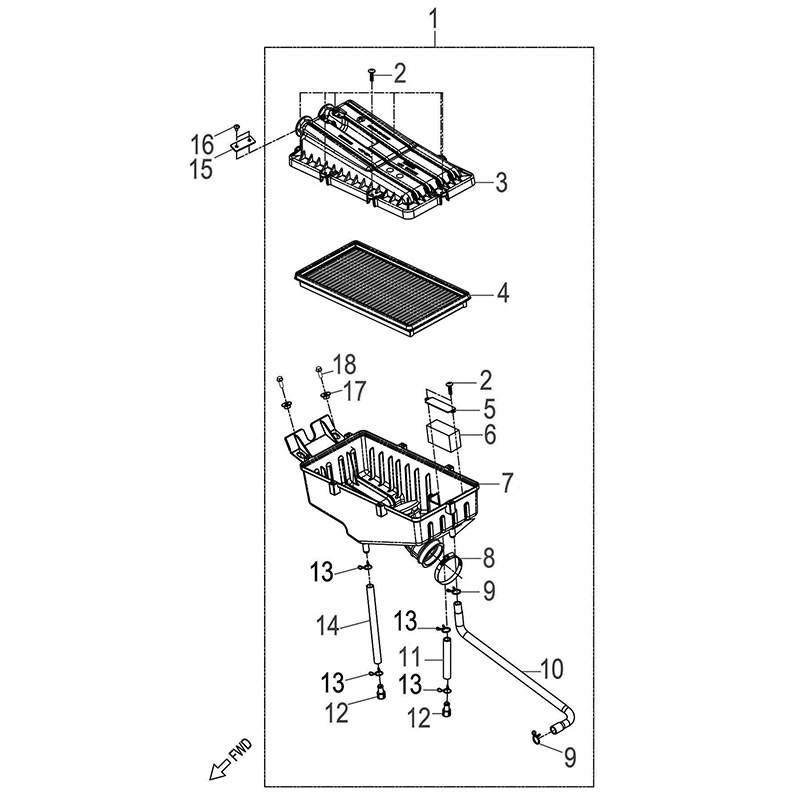 1
2
16
15
3
4
18
17
2
5
6
7
8
13
9
14
13
11
10
13
13
12
12
9
FWD