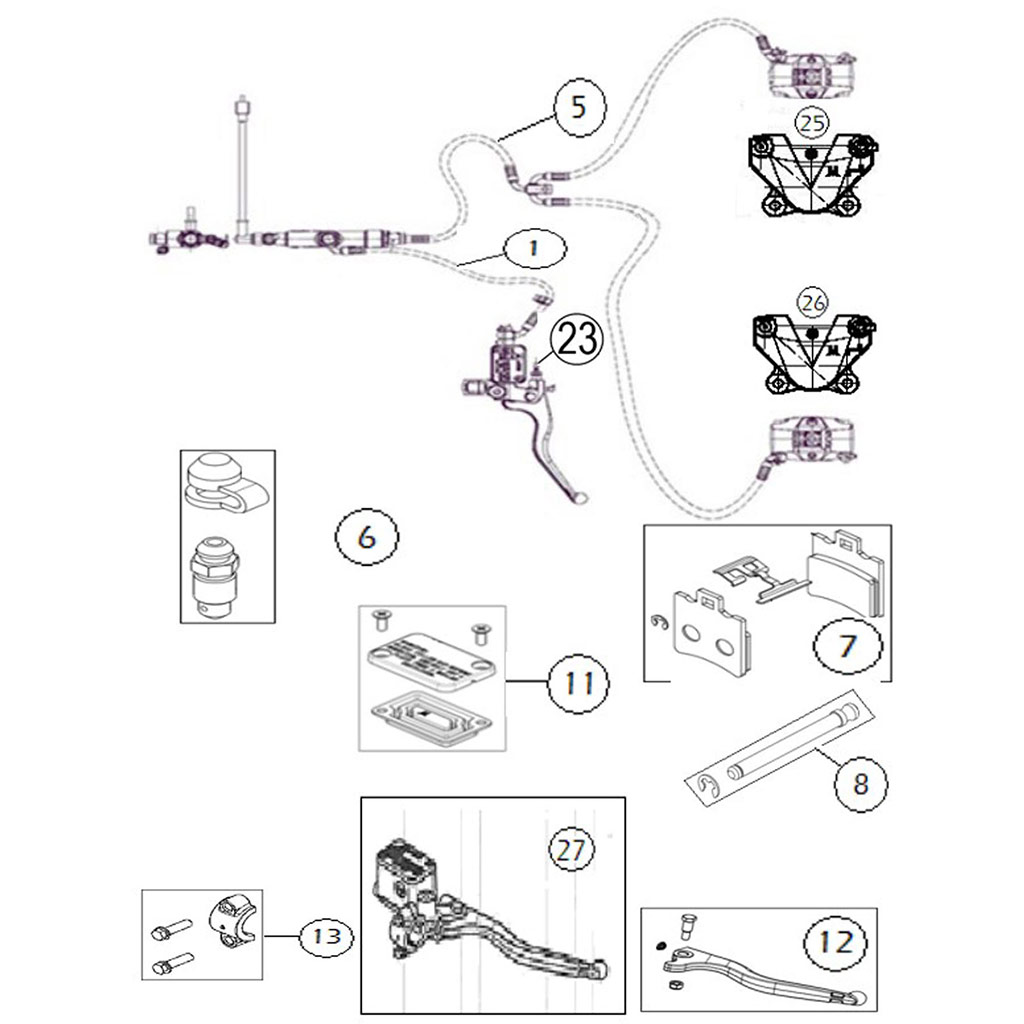 5
25
1
23
26
6
7
11
8
27
13
12