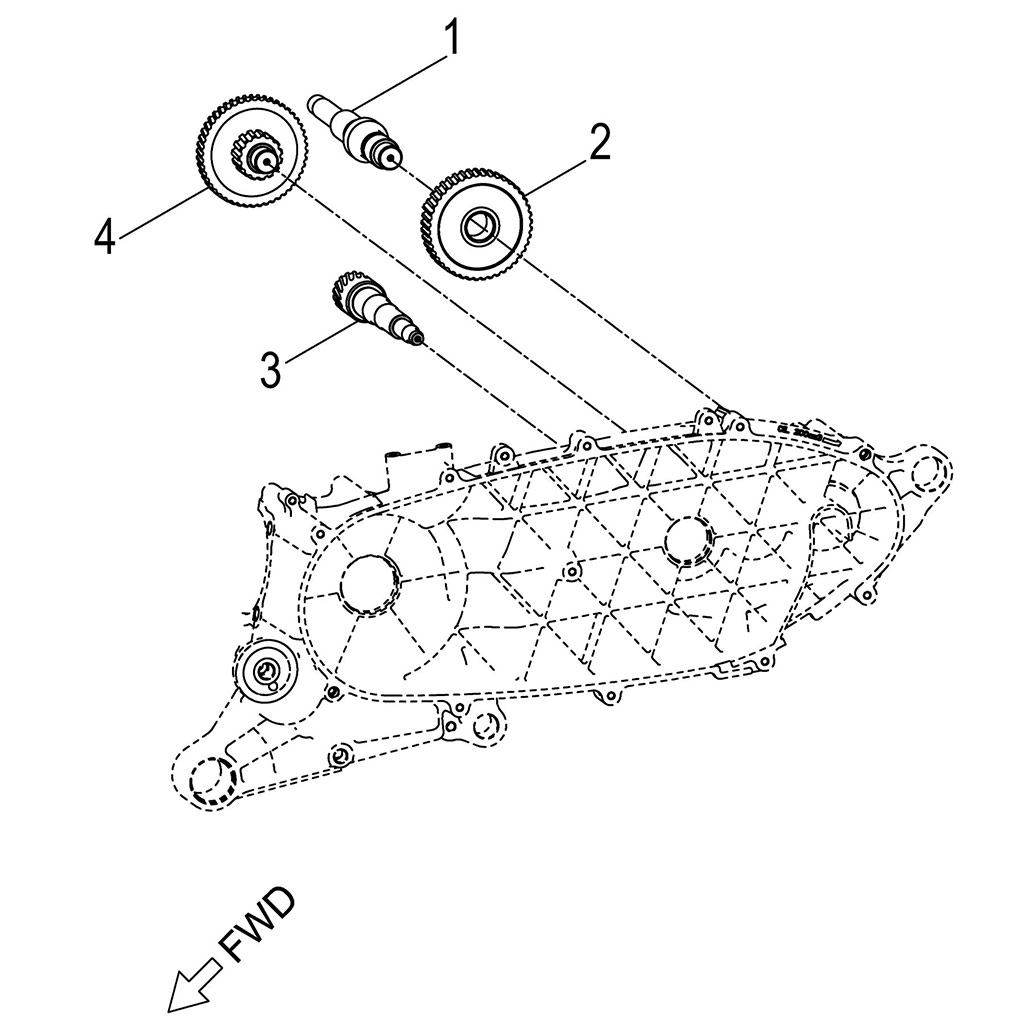 1
2
4
3
FWD