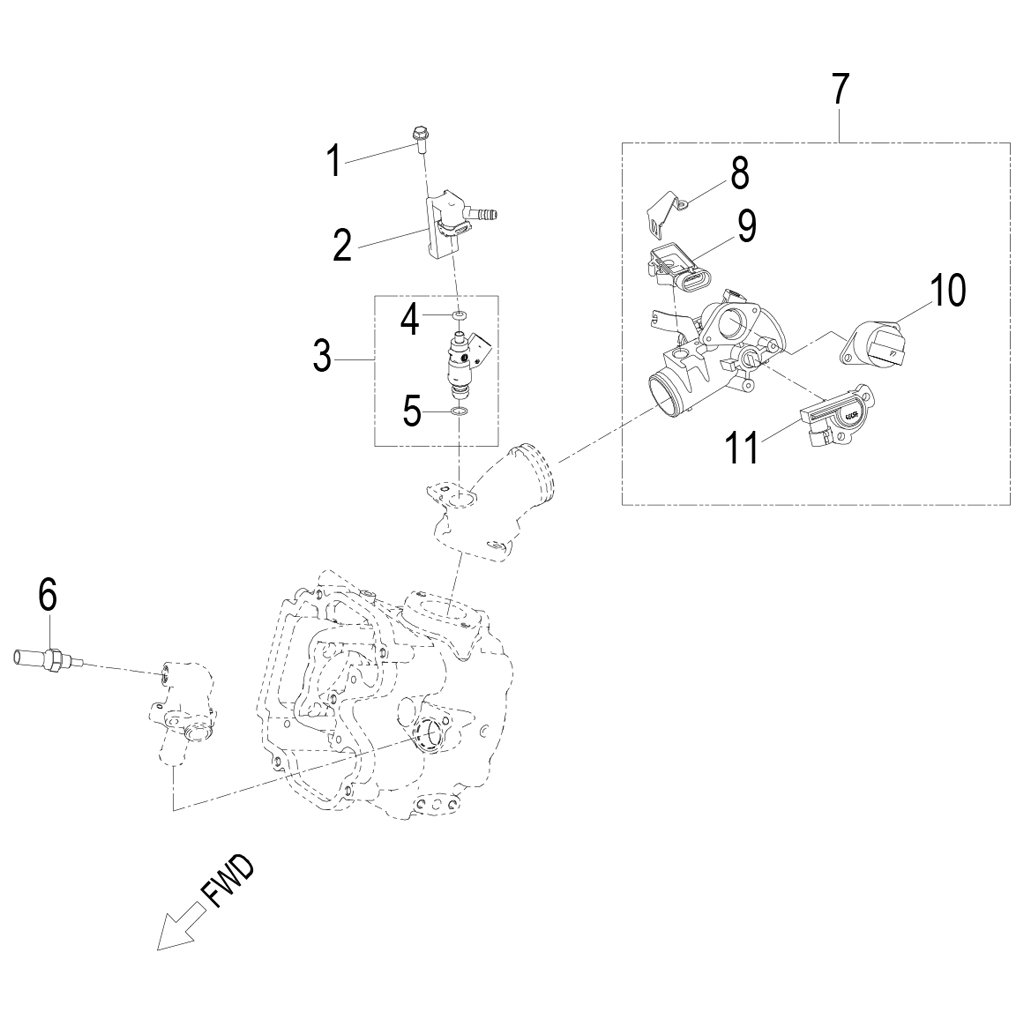 7
1
8
2
9
10
4
3
5
11
6
FWD