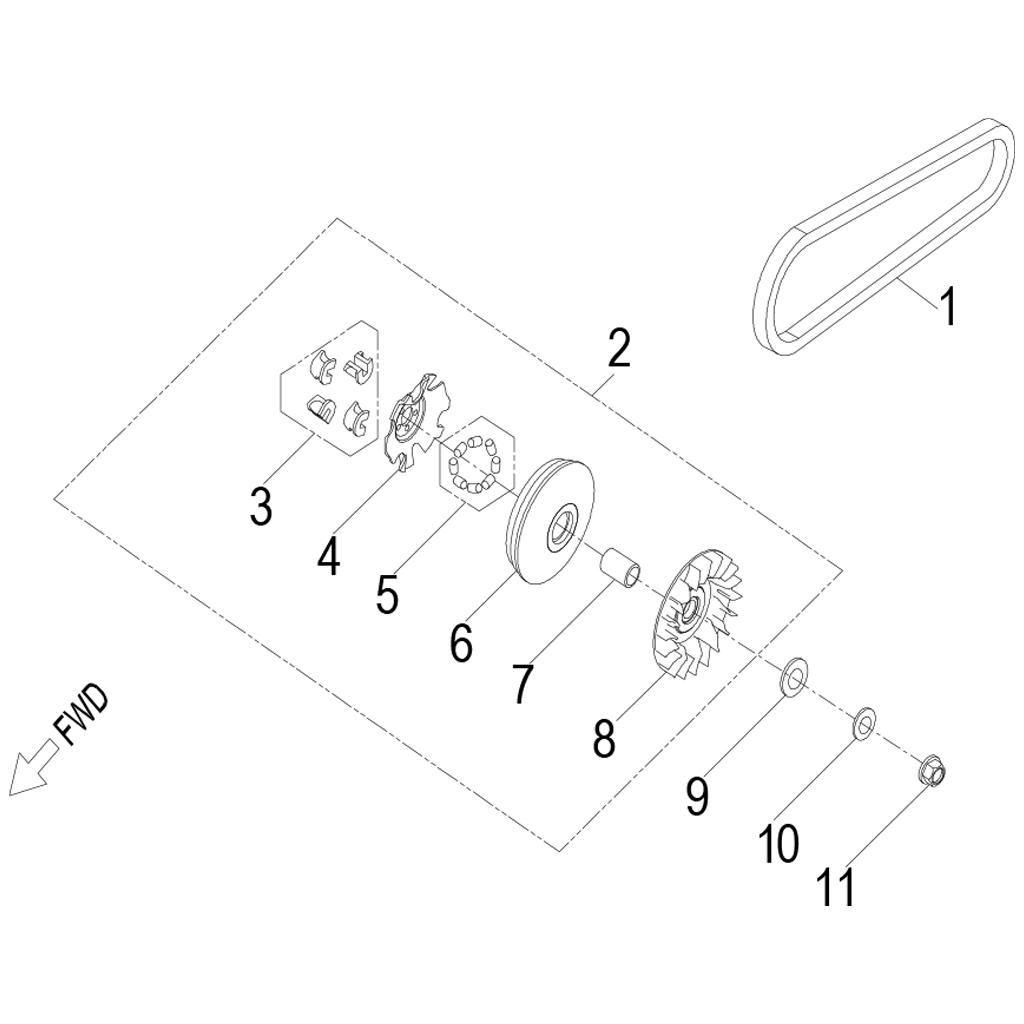 1
2
3
4
5
6
7
8
9
10
11
FWD