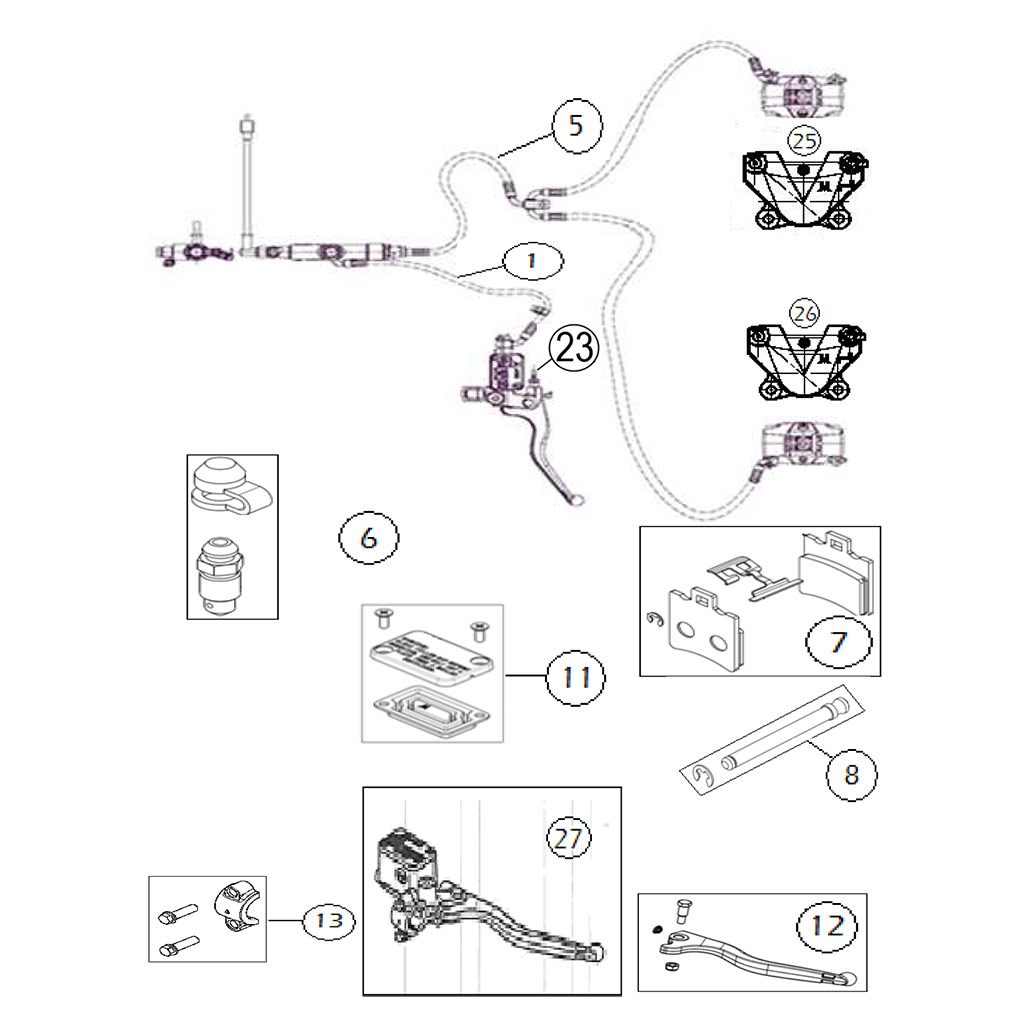 5
25
M
1
23
26
M
6
7
11
8
27
13
12