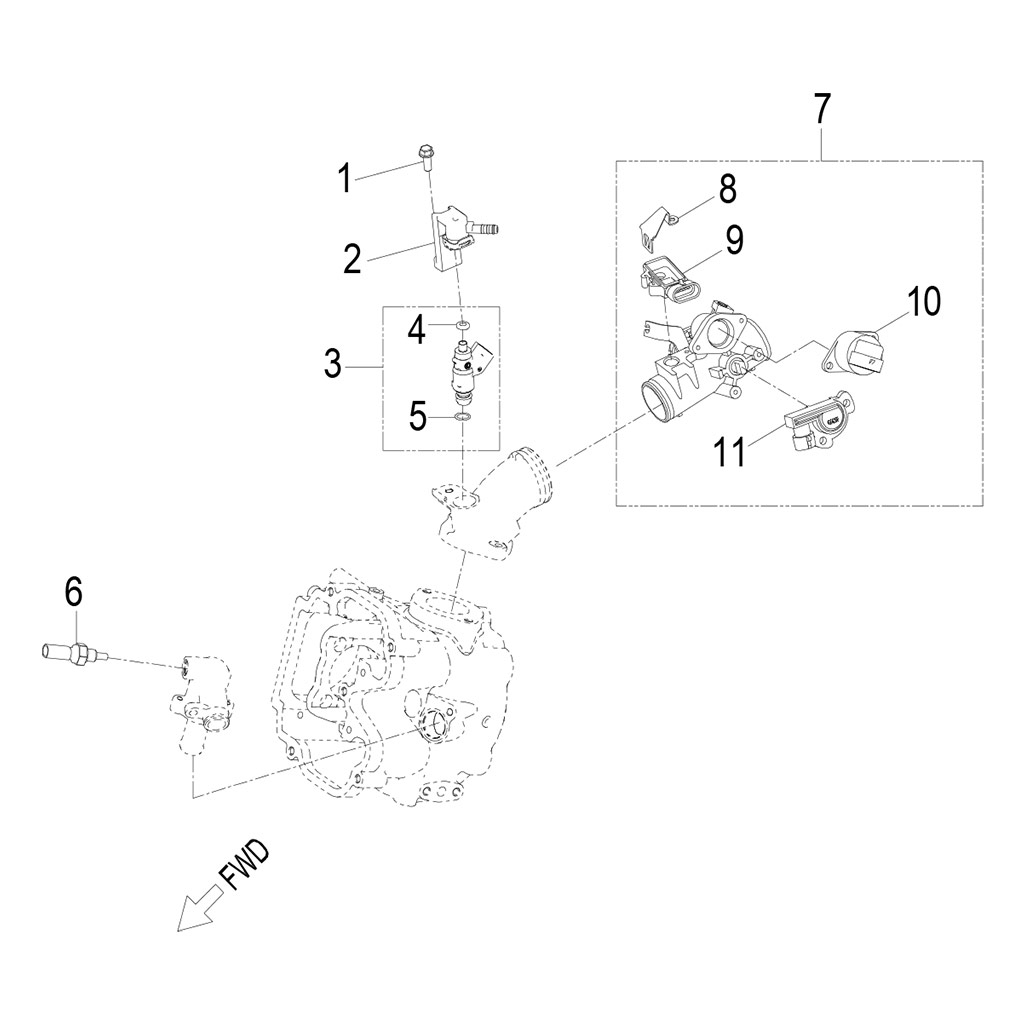 7
1
8
2
9
10
4
3
5
11
6
FWD