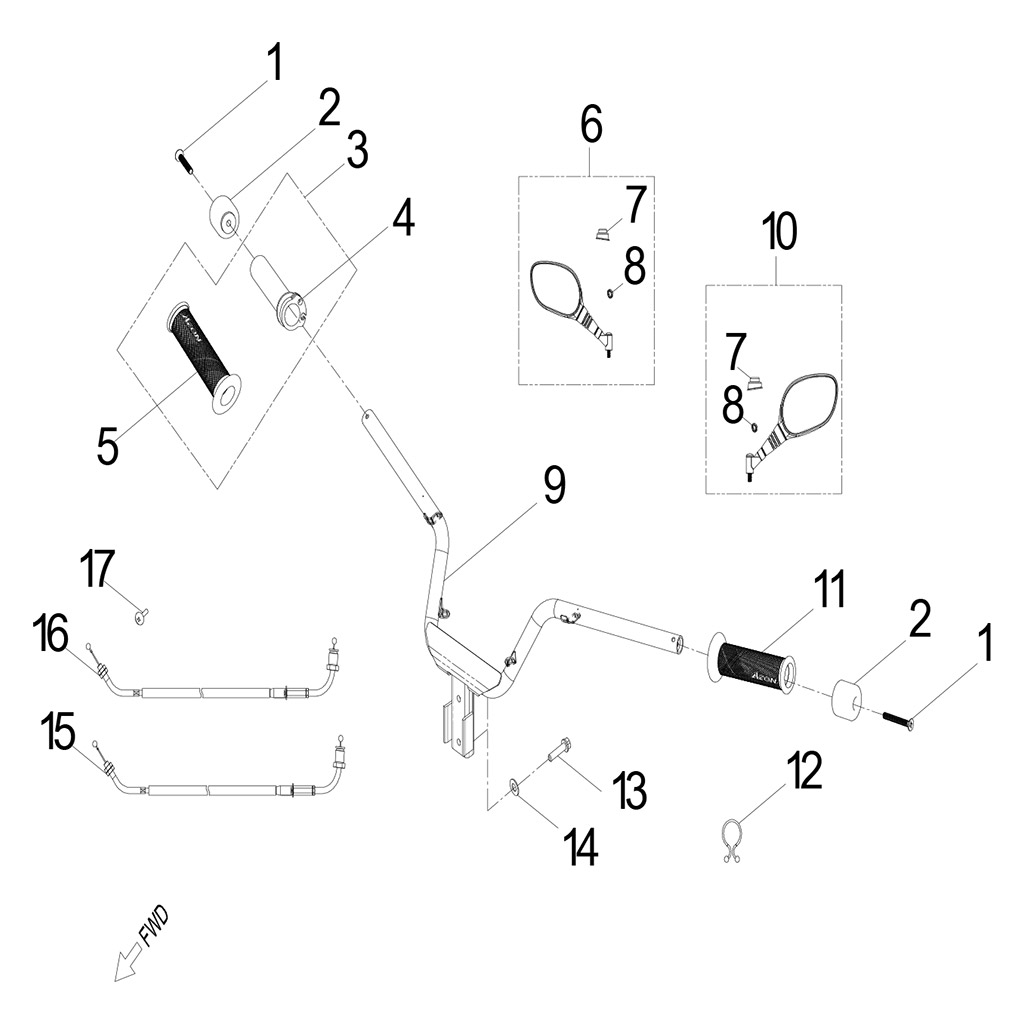 1
2
3
4
5
AEON
6
7
8
10
7
8
9
17
16
15
11
AEON
2
1
13
14
12
FWD