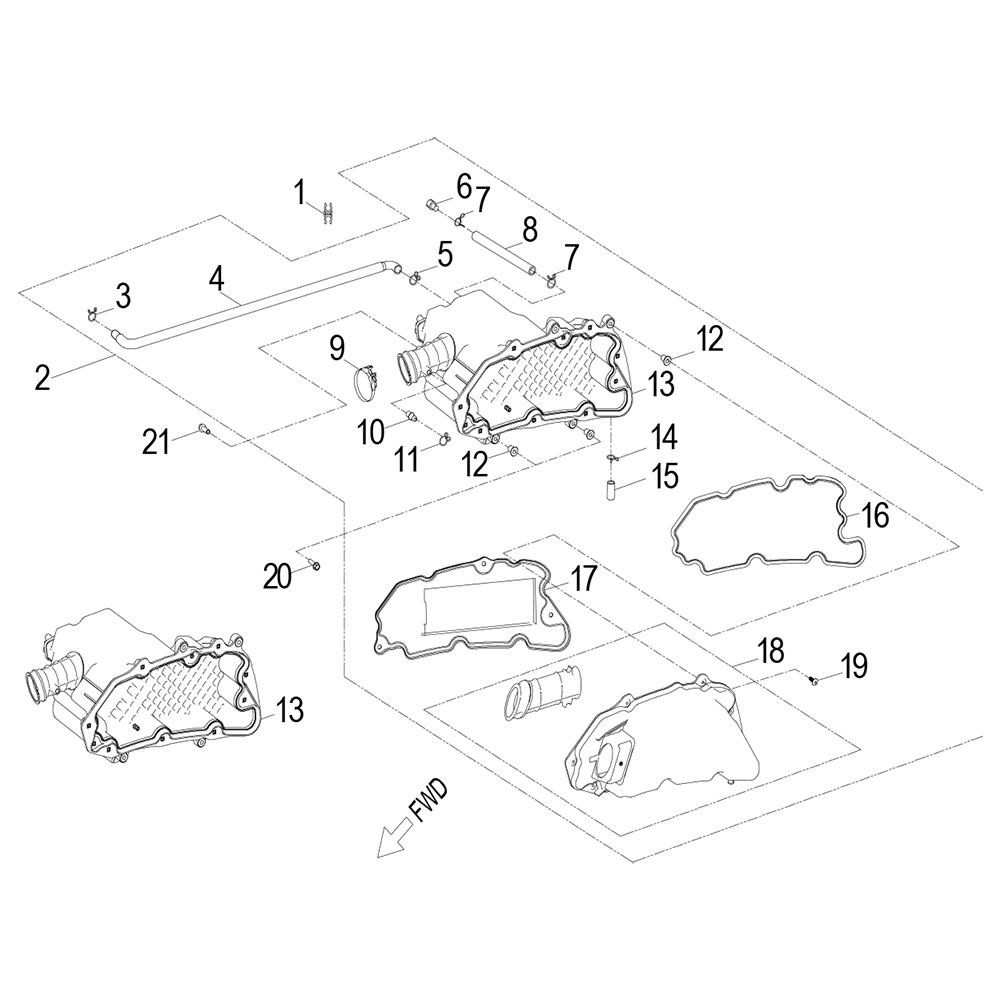 1
6
7
8
7
5
4
3
2
9
12
13
10
11
12
14
15
21
16
20
17
18
19
13
FWD