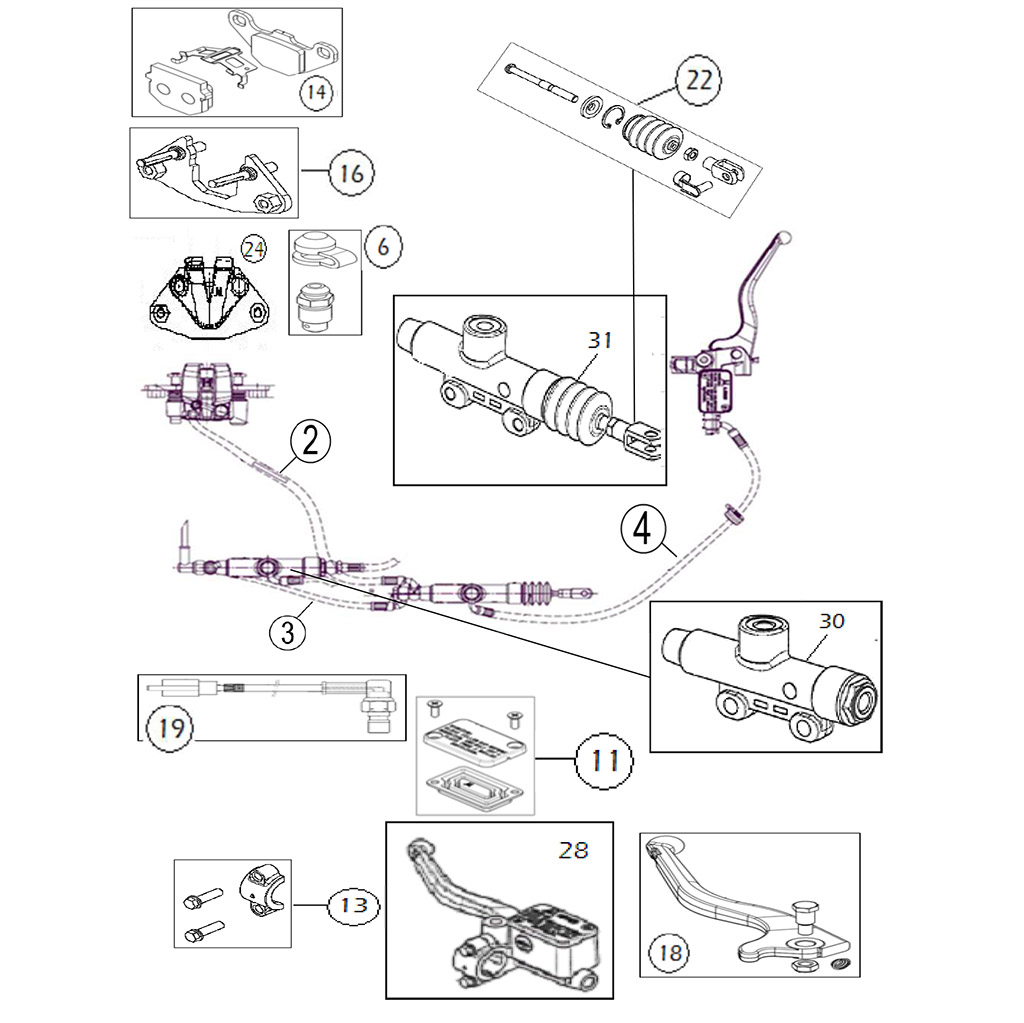 14
22
16
24
6
31
2
4
3
30
19
11
28
13
18