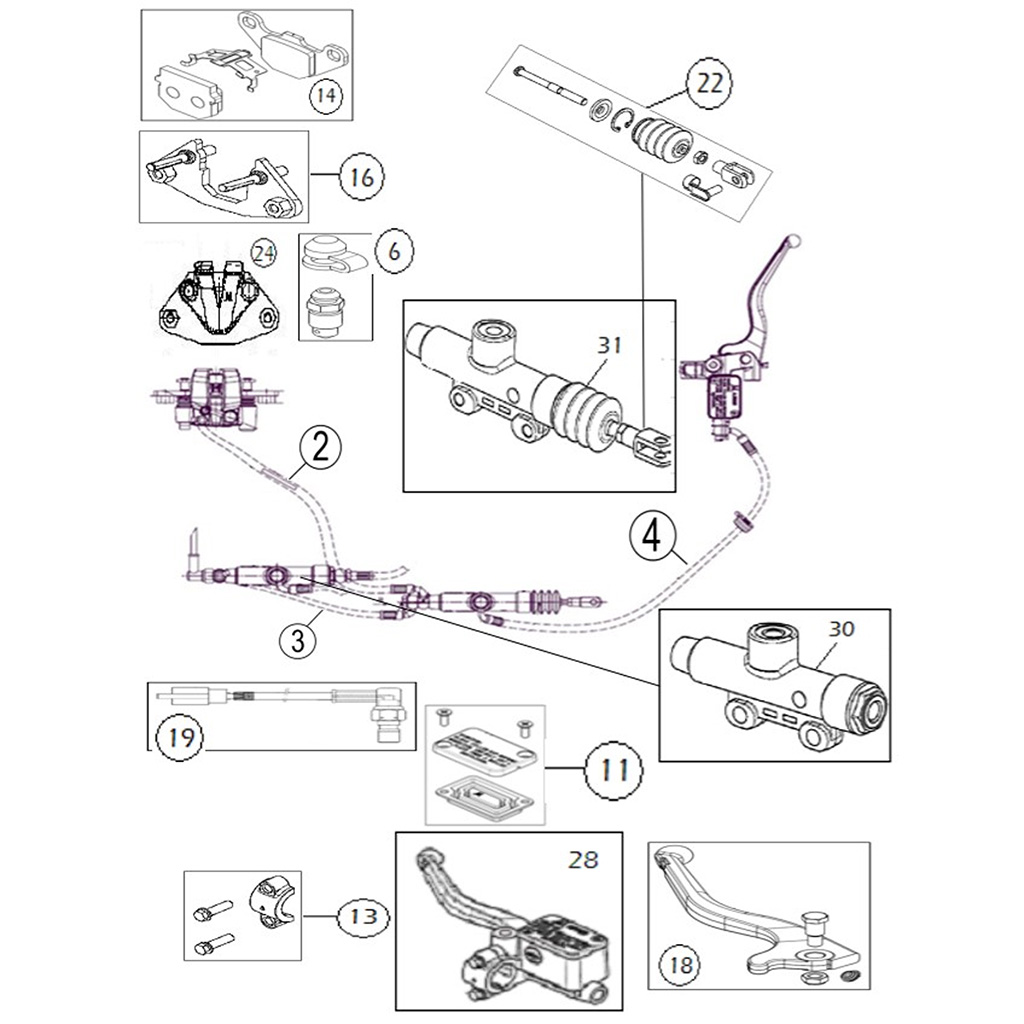 14
22
16
24
6
31
2
4
3
30
19
11
28
13
18