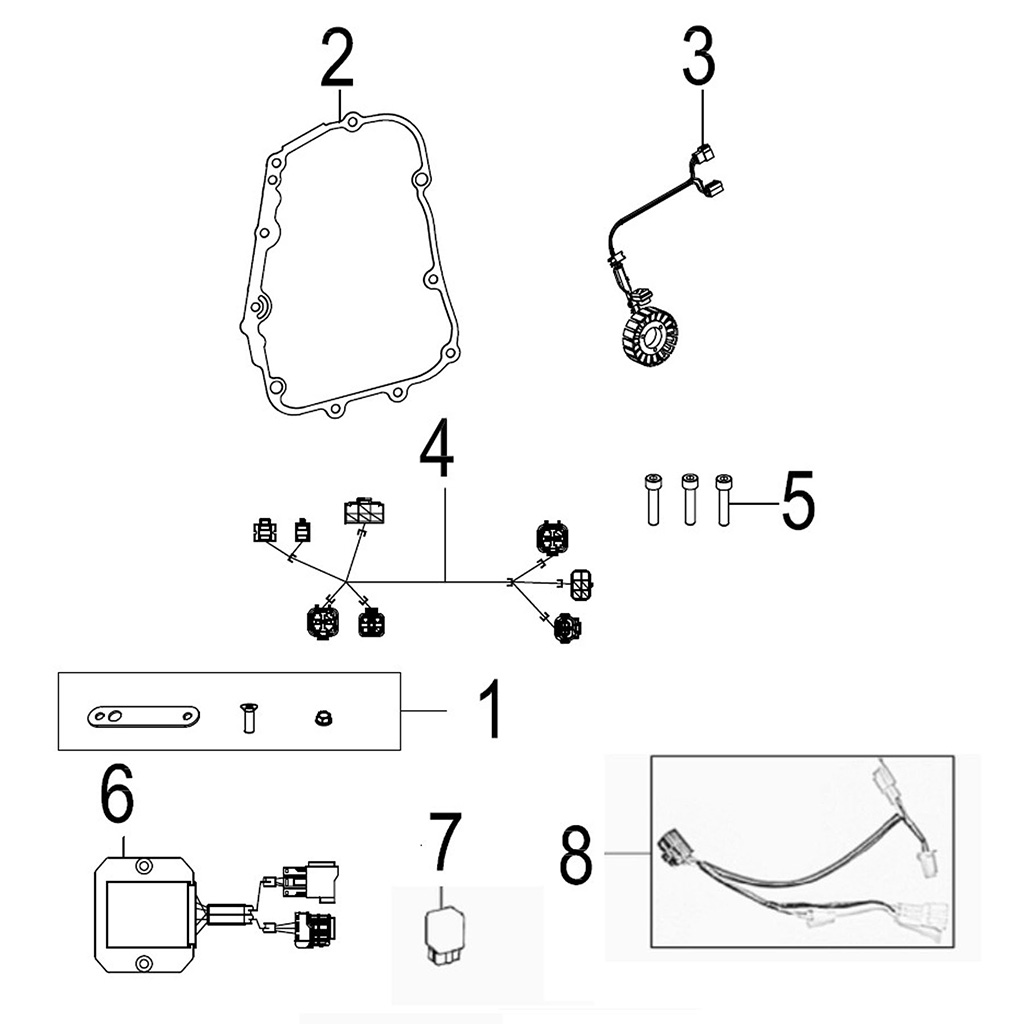 2
3
4
5
1
6
7
8