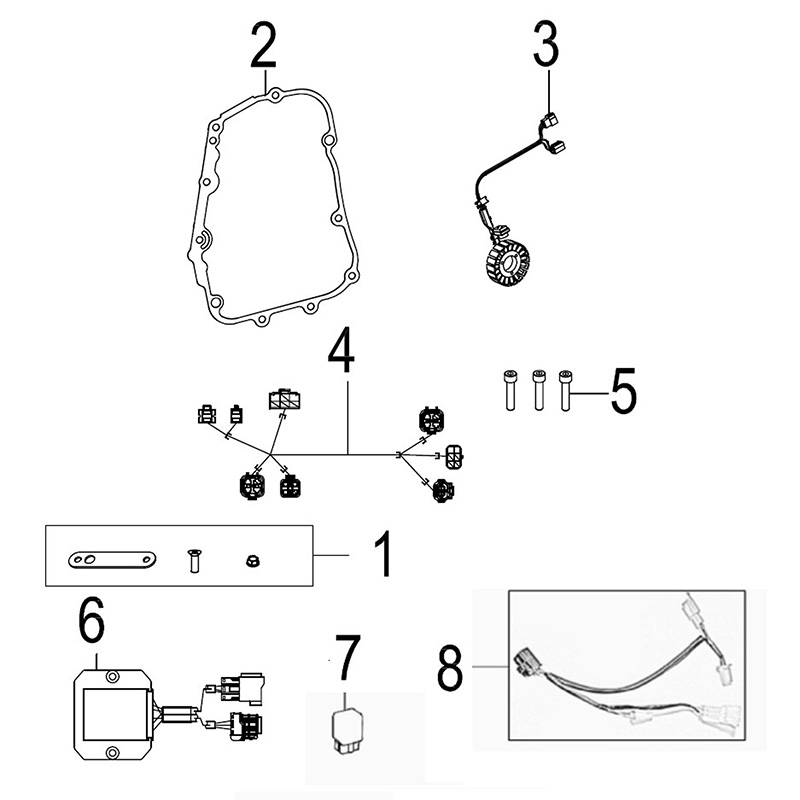 2
3
4
5
1
6
7
8