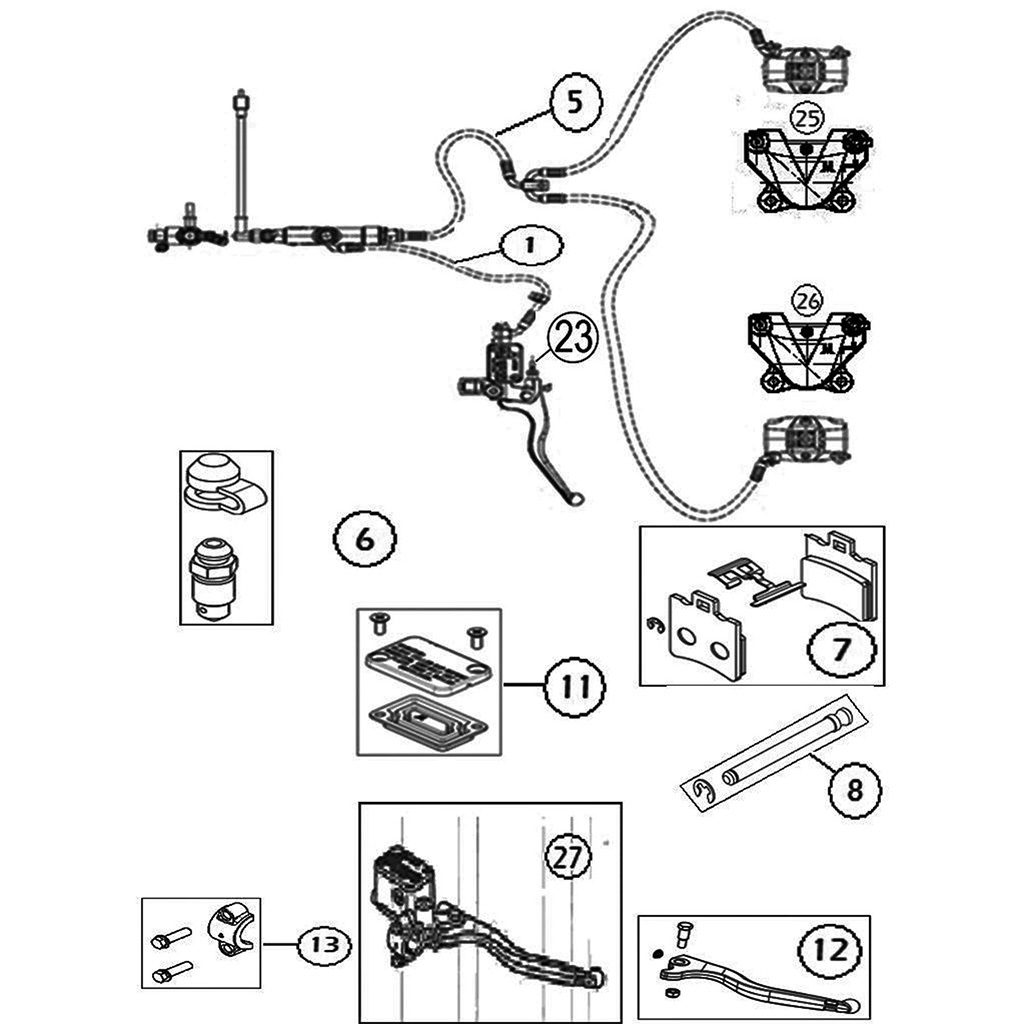 5
25
1
23
26
6
7
11
8
27
13
12