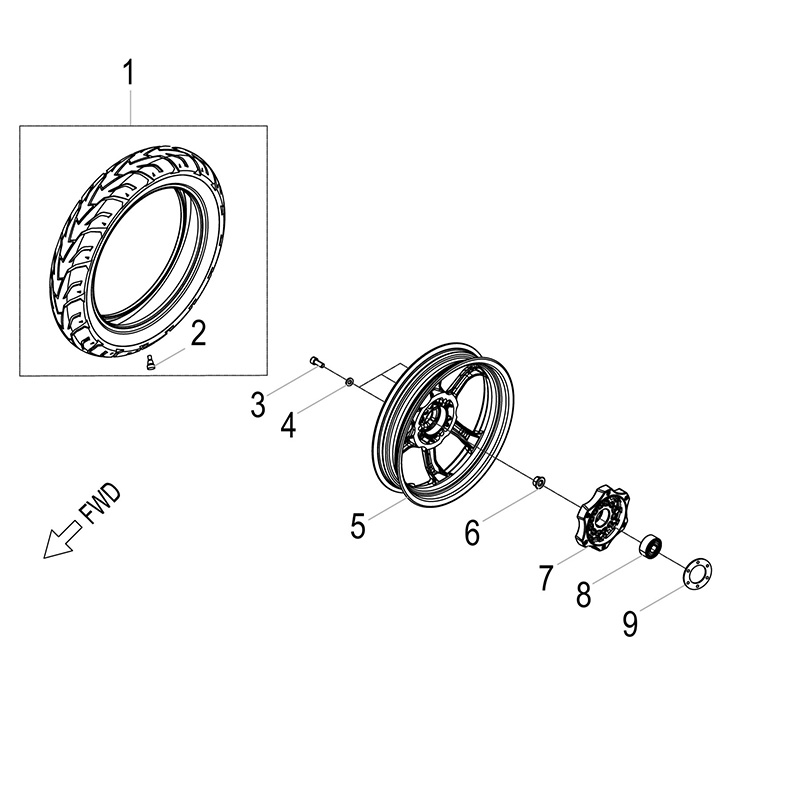 1
2
3
4
FWD
5
6
7
8
9