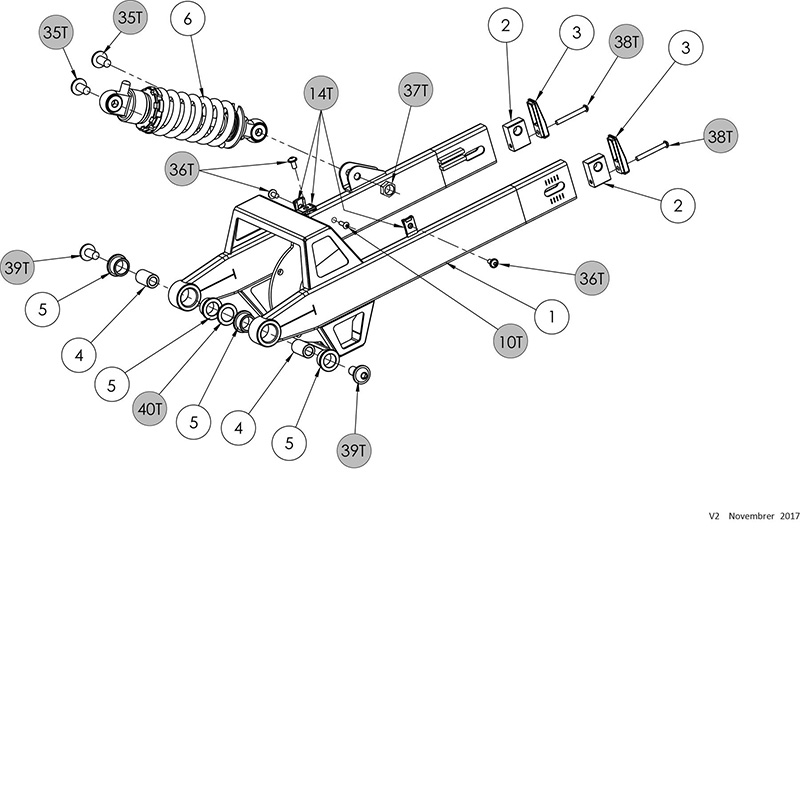 35T
35T
6
2
3
38T
3
14T
37T
38T
36T
2
39T
36T
5
1
4
10T
5
40T
5
4
5
39T

V2 Novembrer 2017