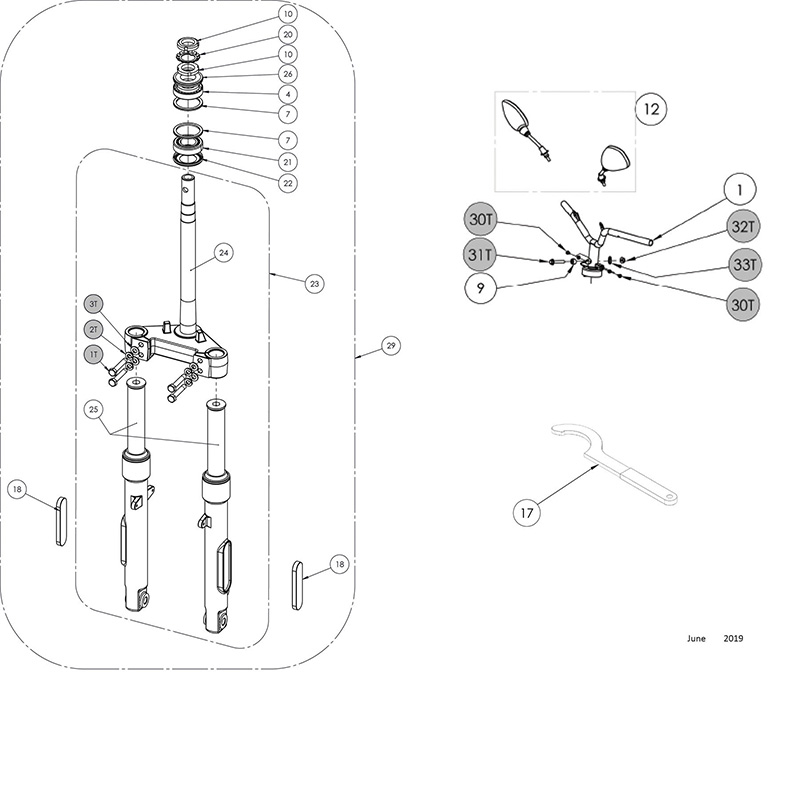 10
20
10
26
4
7
7
21
22
24
23
3T
2T
1T
29
25
18
18
12
1
30T
32T
31T
33T
9
30T
17
June 2019