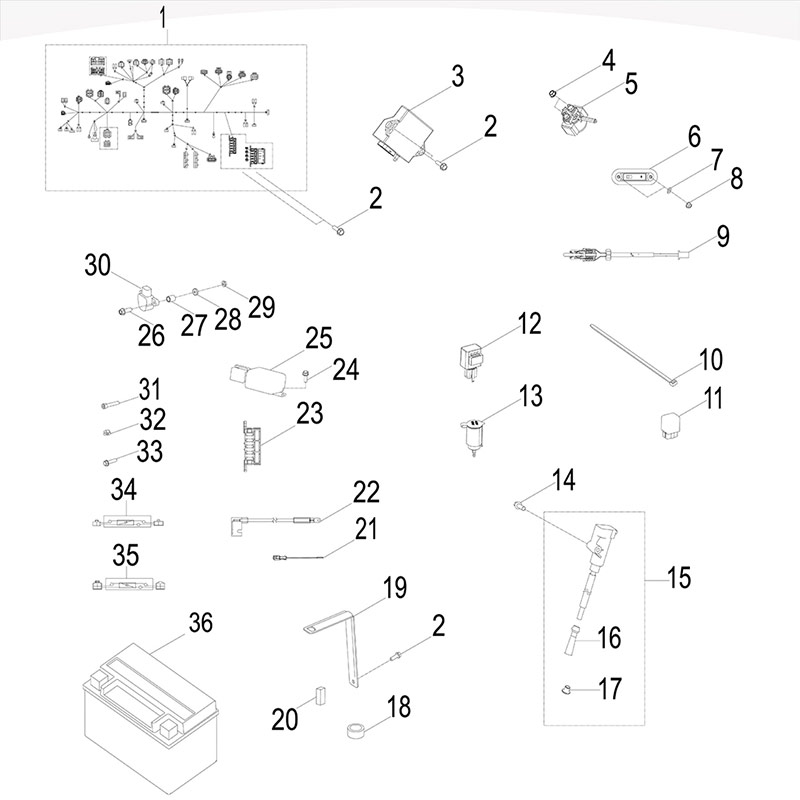 1
3
4
5
2
6
7
8
2
9
30
29
28
27
26
25
24
12
10
31
32
33
23
13
11
34
22
14
21
35
15
19
36
2
16
17
20
18